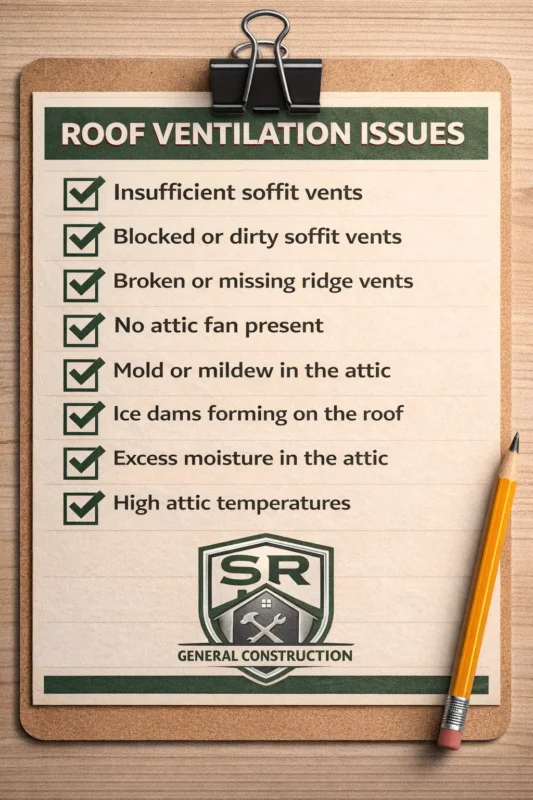 ROOF VENTILATION ISSUES

Insufficient soffit vents

Blocked or dirty soffit vents

Broken or missing ridge vents

No attic fan present

Mold or mildew in the attic

Ice dams forming on the roof

Excess moisture in the attic

High attic temperatures

SR

GENERAL CONSTRUCTION