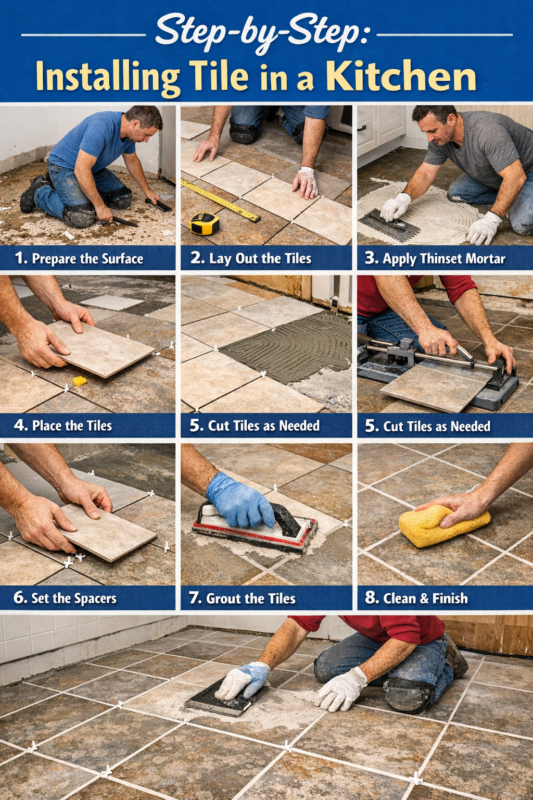 Step-by-Step:
Installing Tile in a Kitchen

1. Prepare the Surface
2. Lay Out the Tiles
3. Apply Thinset Mortar
4. Place the Tiles
5. Cut Tiles as Needed
5. Cut Tiles as Needed
6. Set the Spacers
7. Grout the Tiles
8. Clean & Finish